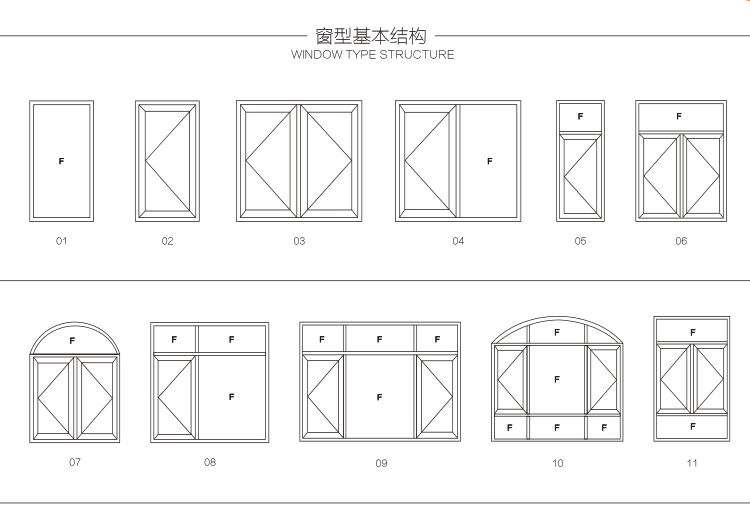 窗型基本结构
WINDOW TYPE STRUCTURE

F

01

02

03

F

04

F

05

F

06

F

07

F F

F

08

F F F

F

09

F

F

F F F

10

F

F

11